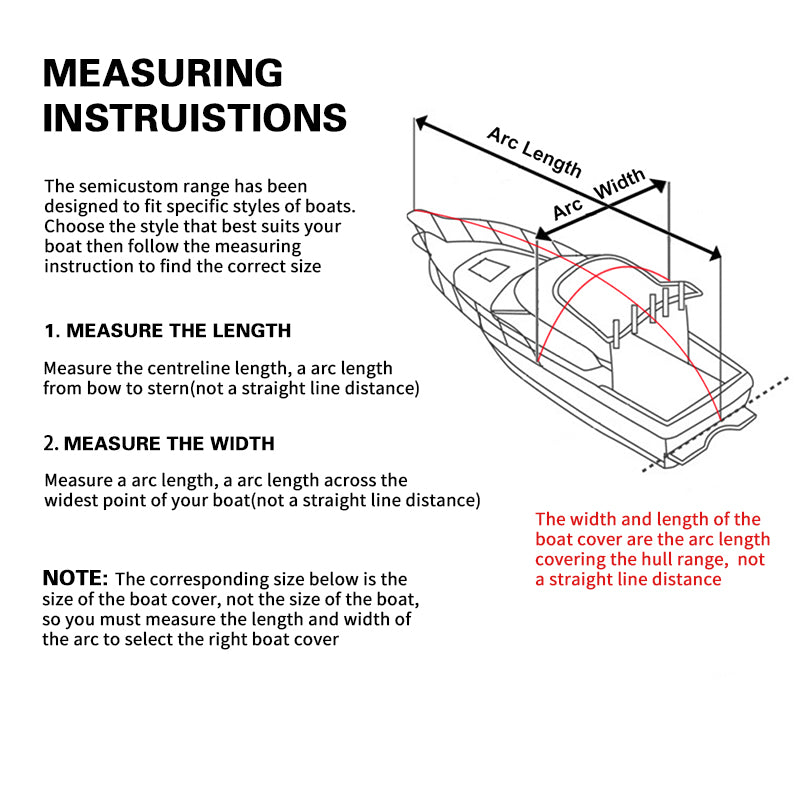 MEASURING INSTRUISTIONS

The semicustom range has been designed to fit specific styles of boats. Choose the style that best suits your boat then follow the measuring instruction to find the correct size

1. MEASURE THE LENGTH

Measure the centreline length, a arc length from bow to stern(not a straight line distance)

2. MEASURE THE WIDTH

Measure a arc length, a arc length across the widest point of your boat(not a straight line distance)

NOTE: The corresponding size below is the size of the boat cover, not the size of the boat, so you must measure the length and width of the arc to select the right boat cover

Arc Length

Arc Width

The width and length of the boat cover are the arc length covering the hull range, not a straight line distance